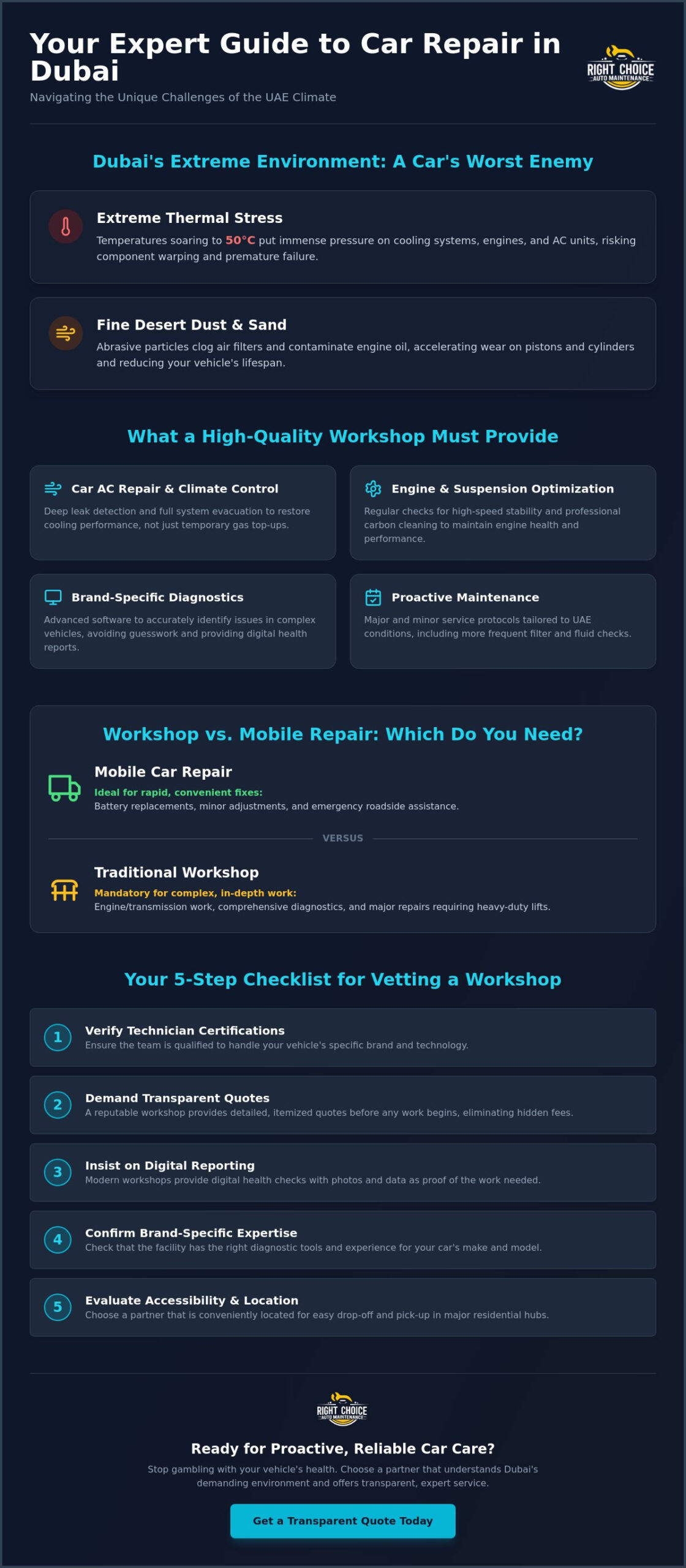 Your Expert Guide to Car Repair in Dubai

Navigating the Unique Challenges of the UAE Climate

RIGHT CHOICE
AUTO MAINTENANCE

Dubai's Extreme Environment: A Car's Worst Enemy

Extreme Thermal Stress

Temperatures soaring to 50°C put immense pressure on cooling systems, engines, and AC units, risking component warping and premature failure.

Fine Desert Dust & Sand

Abrasive particles clog air filters and contaminate engine oil, accelerating wear on pistons and cylinders and reducing your vehicle's lifespan.

What a High-Quality Workshop Must Provide

Car AC Repair & Climate Control

Deep leak detection and full system evacuation to restore cooling performance, not just temporary gas top-ups.

Engine & Suspension Optimization

Regular checks for high-speed stability and professional carbon cleaning to maintain engine health and performance.

Brand-Specific Diagnostics

Advanced software to accurately identify issues in complex vehicles, avoiding guesswork and providing digital health reports.

Proactive Maintenance

Major and minor service protocols tailored to UAE conditions, including more frequent filter and fluid checks.

Workshop vs. Mobile Repair: Which Do You Need?

Mobile Car Repair

Ideal for rapid, convenient fixes:

Battery replacements, minor adjustments, and emergency roadside assistance.

VERSUS

Traditional Workshop

Mandatory for complex, in-depth work:

Engine/transmission work, comprehensive diagnostics, and major repairs requiring heavy-duty lifts.

Your 5-Step Checklist for Vetting a Workshop

1 Verify Technician Certifications
Ensure the team is qualified to handle your vehicle's specific brand and technology.

2 Demand Transparent Quotes
A reputable workshop provides detailed, itemized quotes before any work begins, eliminating hidden fees.

3 Insist on Digital Reporting
Modern workshops provide digital health checks with photos and data as proof of the work needed.

4 Confirm Brand-Specific Expertise
Check that the facility has the right diagnostic tools and experience for your car's make and model.

5 Evaluate Accessibility & Location
Choose a partner that is conveniently located for easy drop-off and pick-up in major residential hubs.

RIGHT CHOICE
AUTO MAINTENANCE

Ready for Proactive, Reliable Car Care?

Stop gambling with your vehicle's health. Choose a partner that understands Dubai's demanding environment and offers transparent, expert service.

Get a Transparent Quote Today